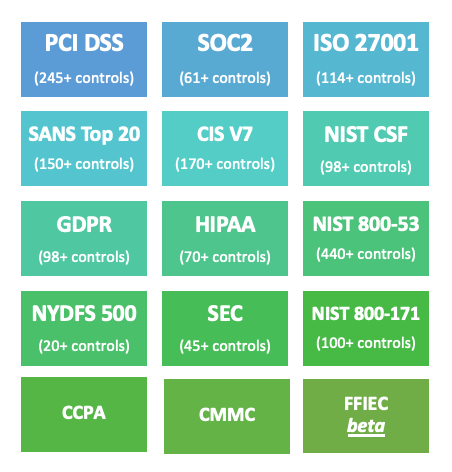 PCI DSS
(245+ controls)

SOC2
(61+ controls)

ISO 27001
(114+ controls)

SANS Top 20
(150+ controls)

CIS V7
(170+ controls)

NIST CSF
(98+ controls)

GDPR
(98+ controls)

HIPAA
(70+ controls)

NIST 800-53
(440+ controls)

NYDFS 500
(20+ controls)

SEC
(45+ controls)

NIST 800-171
(100+ controls)

CCPA

CMMC

FFIEC
beta